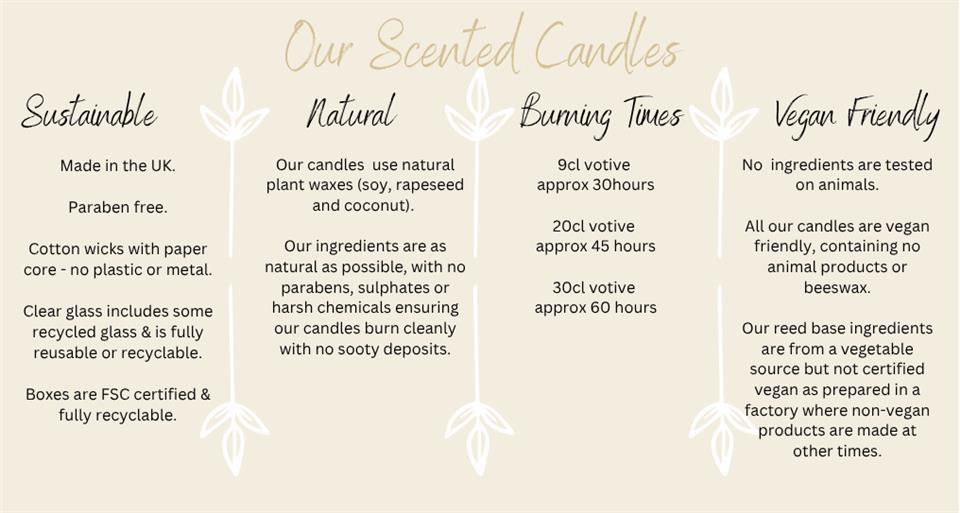 Our Scented Candles

Sustainable

Made in the UK.

Paraben free.

Cotton wicks with paper core - no plastic or metal.

Clear glass includes some recycled glass & is fully reusable or recyclable.

Boxes are FSC certified & fully recyclable.

Natural

Our candles use natural plant waxes (soy, rapeseed and coconut).

Our ingredients are as natural as possible, with no parabens, sulphates or harsh chemicals ensuring our candles burn cleanly with no sooty deposits.

Burning Times

9cl votive approx 30hours

20cl votive approx 45 hours

30cl votive approx 60 hours

Vegan Friendly

No ingredients are tested on animals.

All our candles are vegan friendly, containing no animal products or beeswax.

Our reed base ingredients are from a vegetable source but not certified vegan as prepared in a factory where non-vegan products are made at other times.